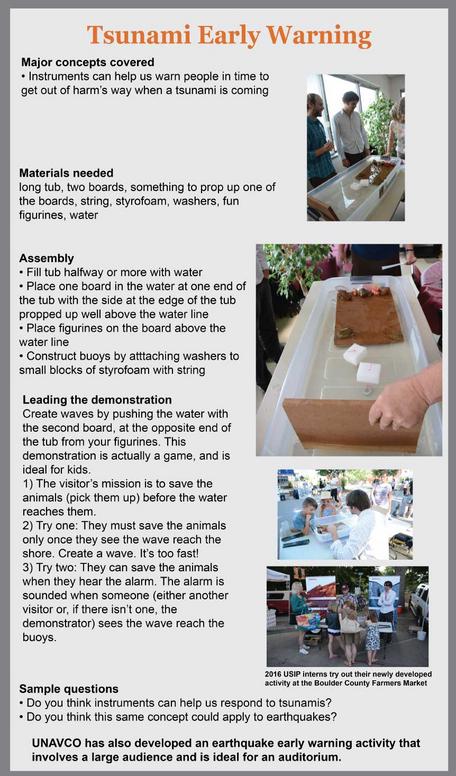 Tsunami Early Warning

Major concepts covered
• Instruments can help us warn people in time to get out of harm's way when a tsunami is coming

Materials needed
long tub, two boards, something to prop up one of the boards, string, styrofoam, washers, fun figurines, water

Assembly
• Fill tub halfway or more with water
• Place one board in the water at one end of the tub with the side at the edge of the tub propped up well above the water line
• Place figurines on the board above the water line
• Construct buoys by atttaching washers to small blocks of styrofoam with string

Leading the demonstration
Create waves by pushing the water with the second board, at the opposite end of the tub from your figurines. This demonstration is actually a game, and is ideal for kids.
1) The visitor's mission is to save the animals (pick them up) before the water reaches them.
2) Try one: They must save the animals only once they see the wave reach the shore. Create a wave. It's too fast!
3) Try two: They can save the animals when they hear the alarm. The alarm is sounded when someone (either another visitor or, if there isn't one, the demonstrator) sees the wave reach the buoys.

2016 USIP interns try out their newly developed activity at the Boulder County Farmers Market

Sample questions
• Do you think instruments can help us respond to tsunamis?
• Do you think this same concept could apply to earthquakes?

UNAVCO has also developed an earthquake early warning activity that involves a large audience and is ideal for an auditorium.